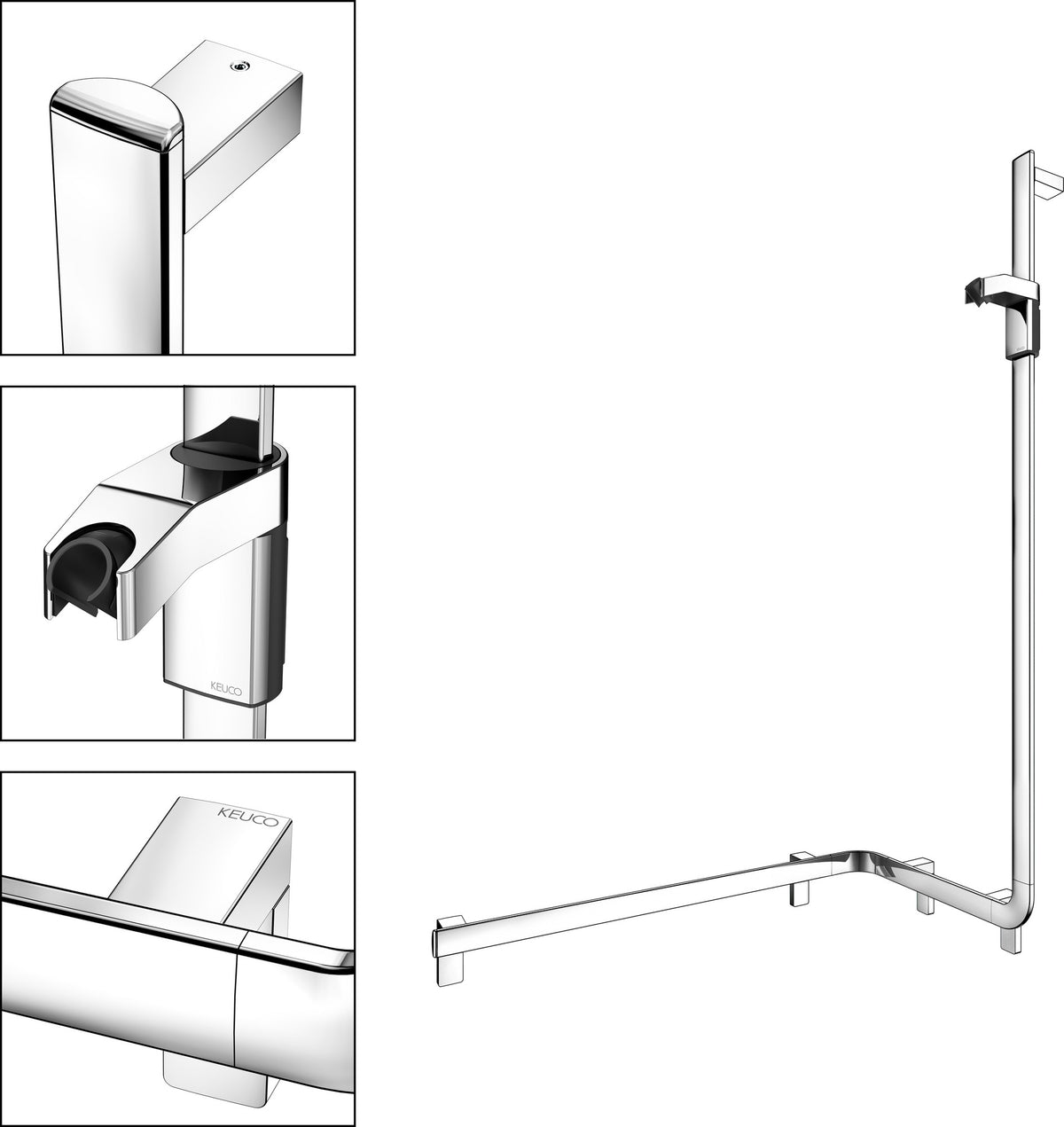 KEUCO

KEUCO