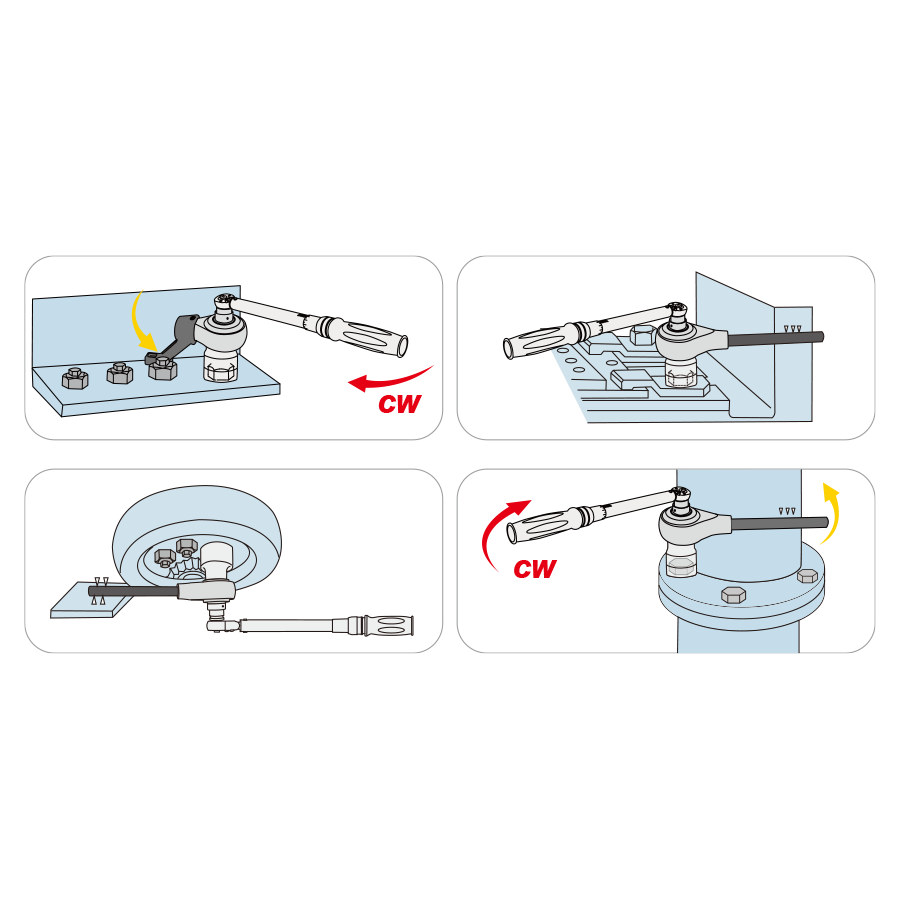 CW

CW