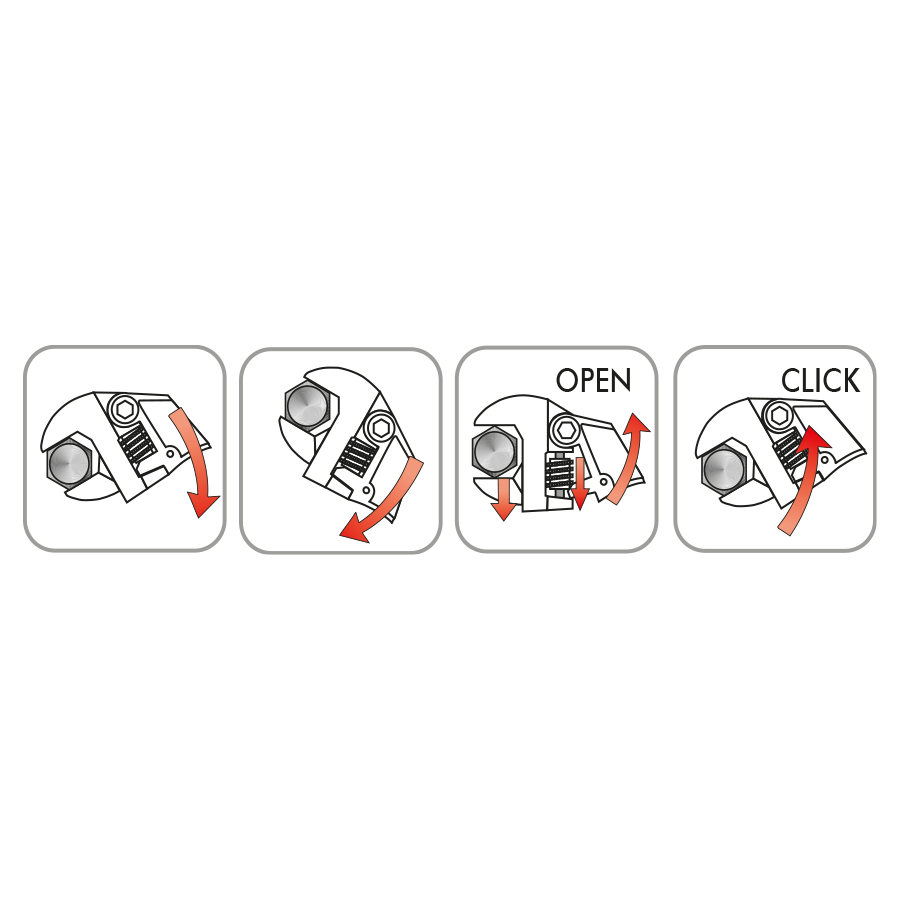 OPEN

CLICK