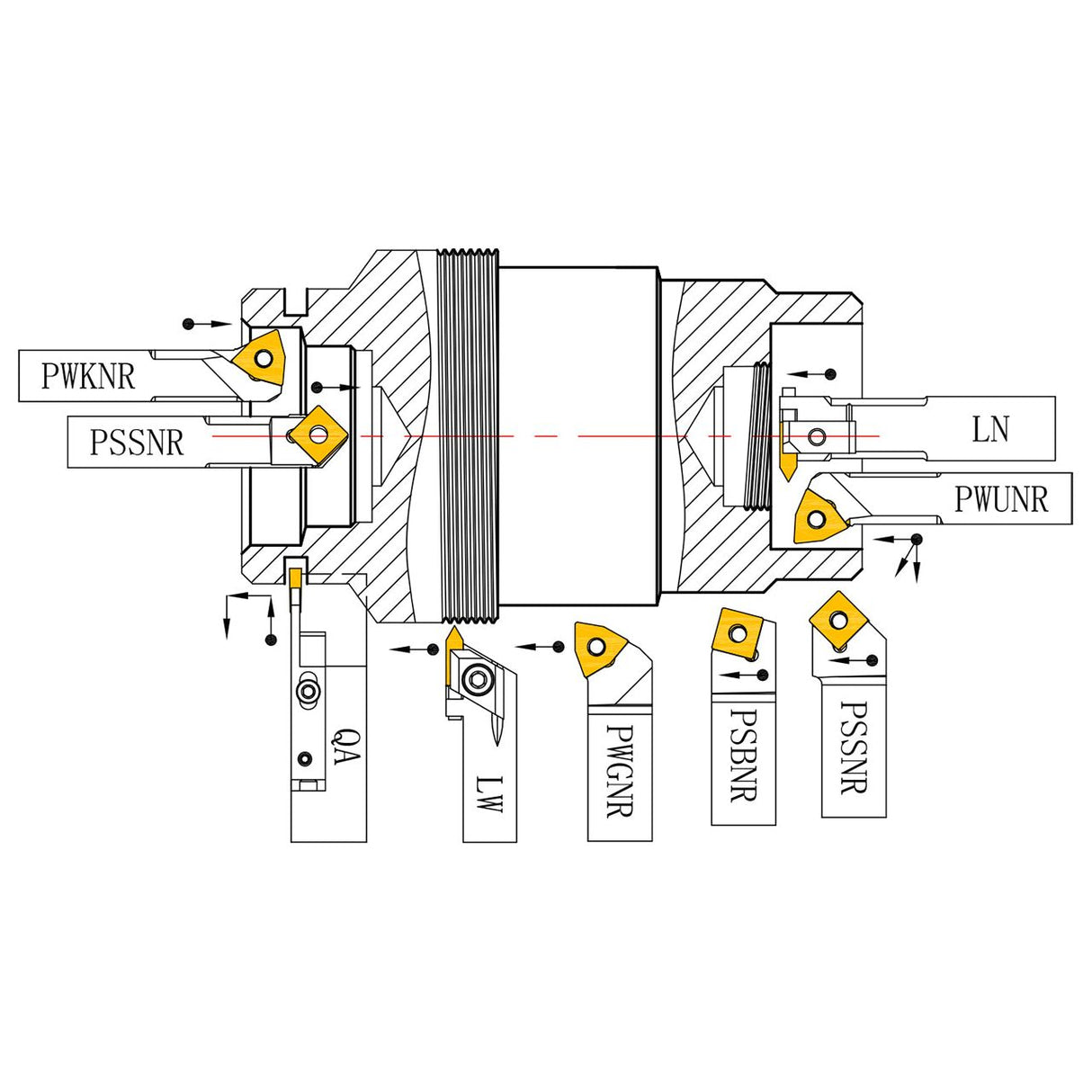 PWKNR

PSSNR

LN

PWUNR

QA

LW

PWGNR

PSBNR

PSSNR