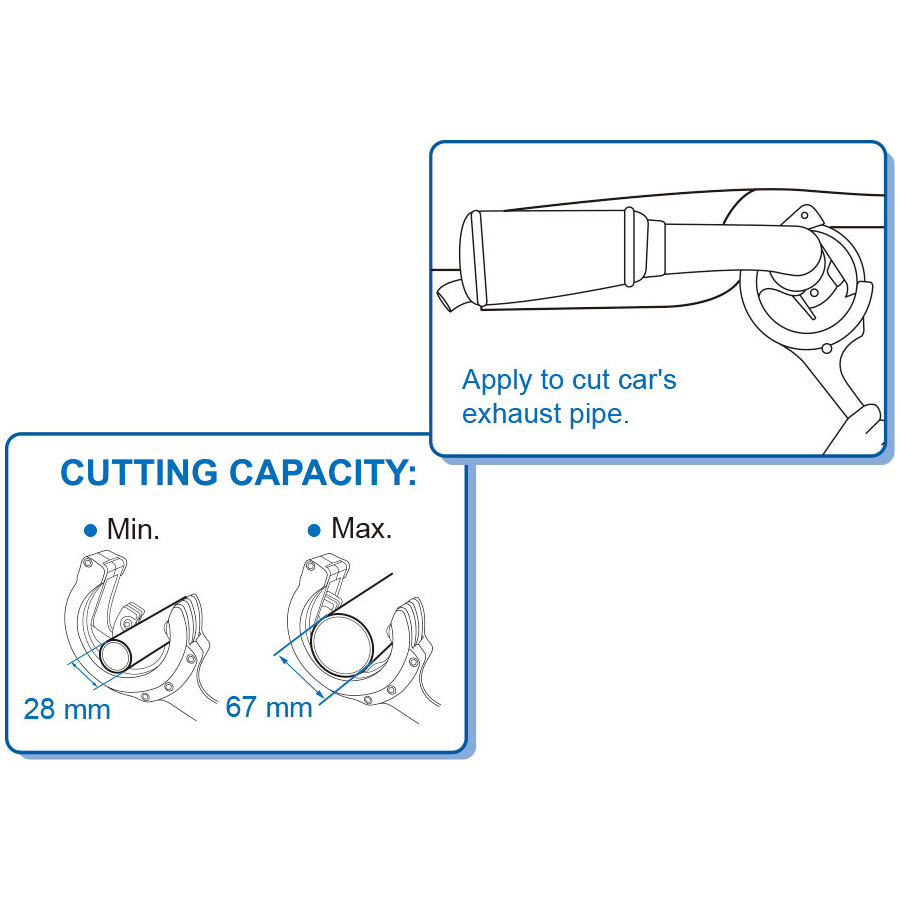 Apply to cut car's exhaust pipe.

CUTTING CAPACITY:

● Min.

28 mm

● Max.

67 mm