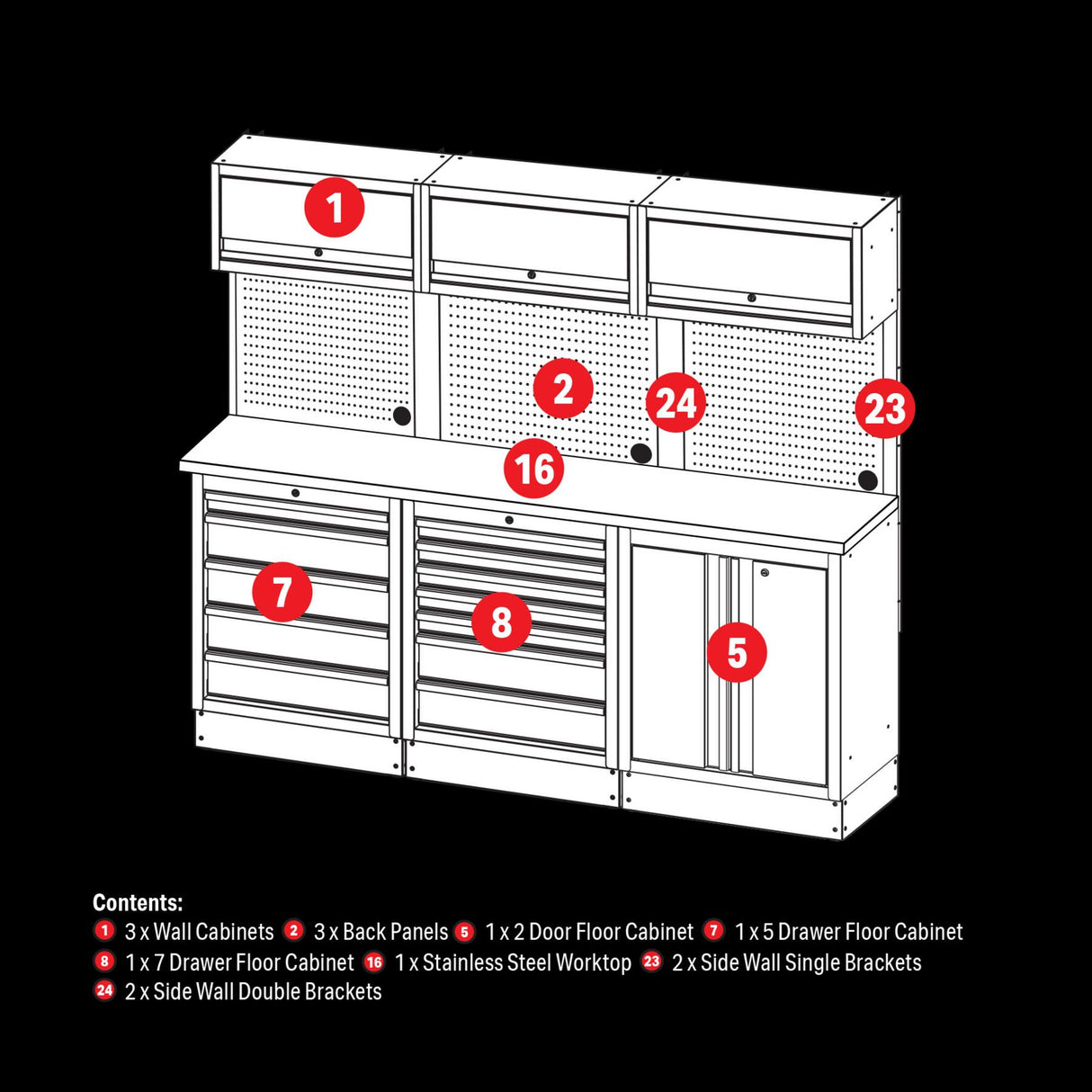 1
2
24
23
16
7
8
5

Contents:
1 3 x Wall Cabinets 2 3 x Back Panels 5 1 x 2 Door Floor Cabinet 7 1 x 5 Drawer Floor Cabinet
8 1 x 7 Drawer Floor Cabinet 16 1 x Stainless Steel Worktop 23 2 x Side Wall Single Brackets
24 2 x Side Wall Double Brackets