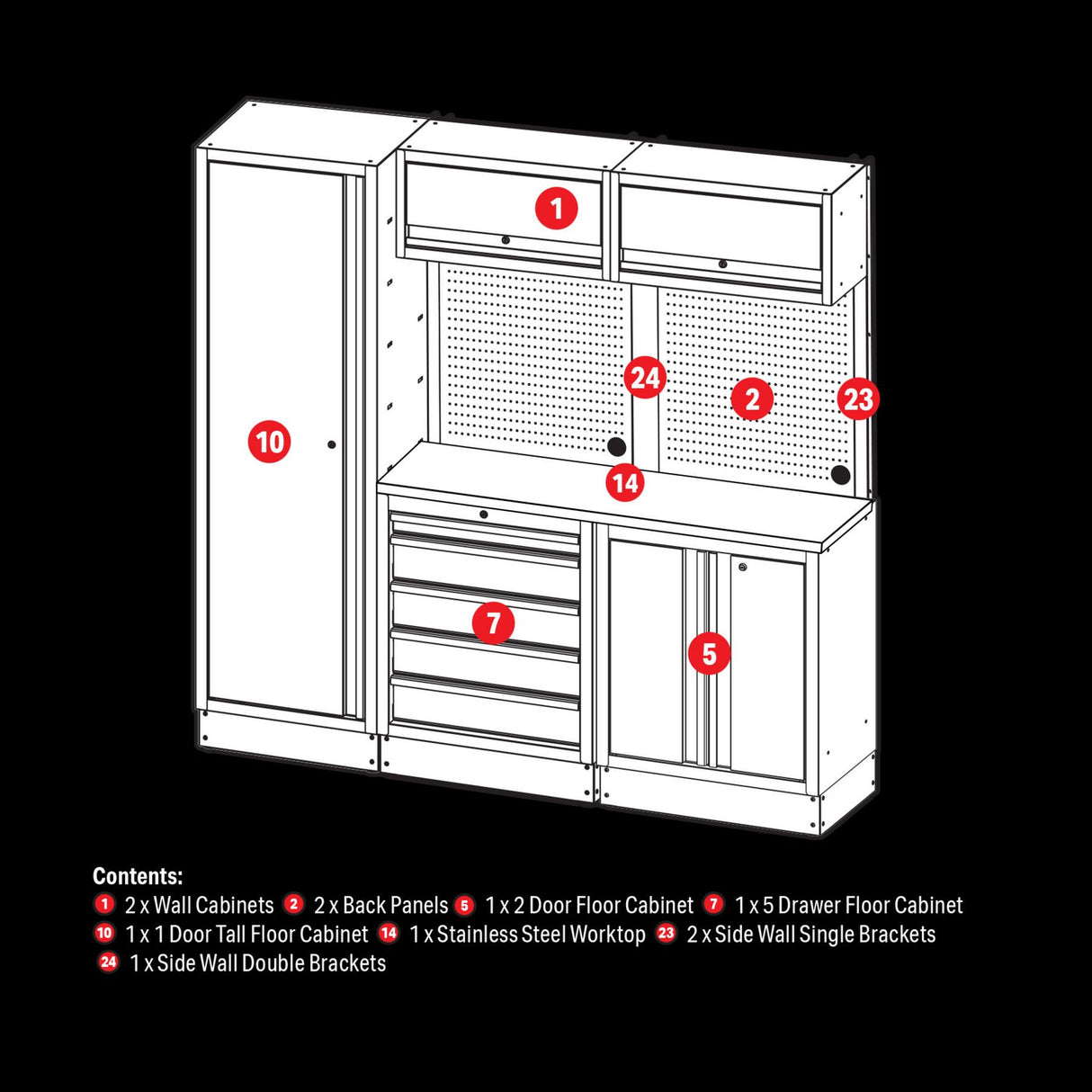 1

24

2

23

10

14

7

5

Contents:
1 2 x Wall Cabinets 2 2 x Back Panels 5 1 x 2 Door Floor Cabinet 7 1 x 5 Drawer Floor Cabinet
10 1 x 1 Door Tall Floor Cabinet 14 1 x Stainless Steel Worktop 23 2 x Side Wall Single Brackets
24 1 x Side Wall Double Brackets