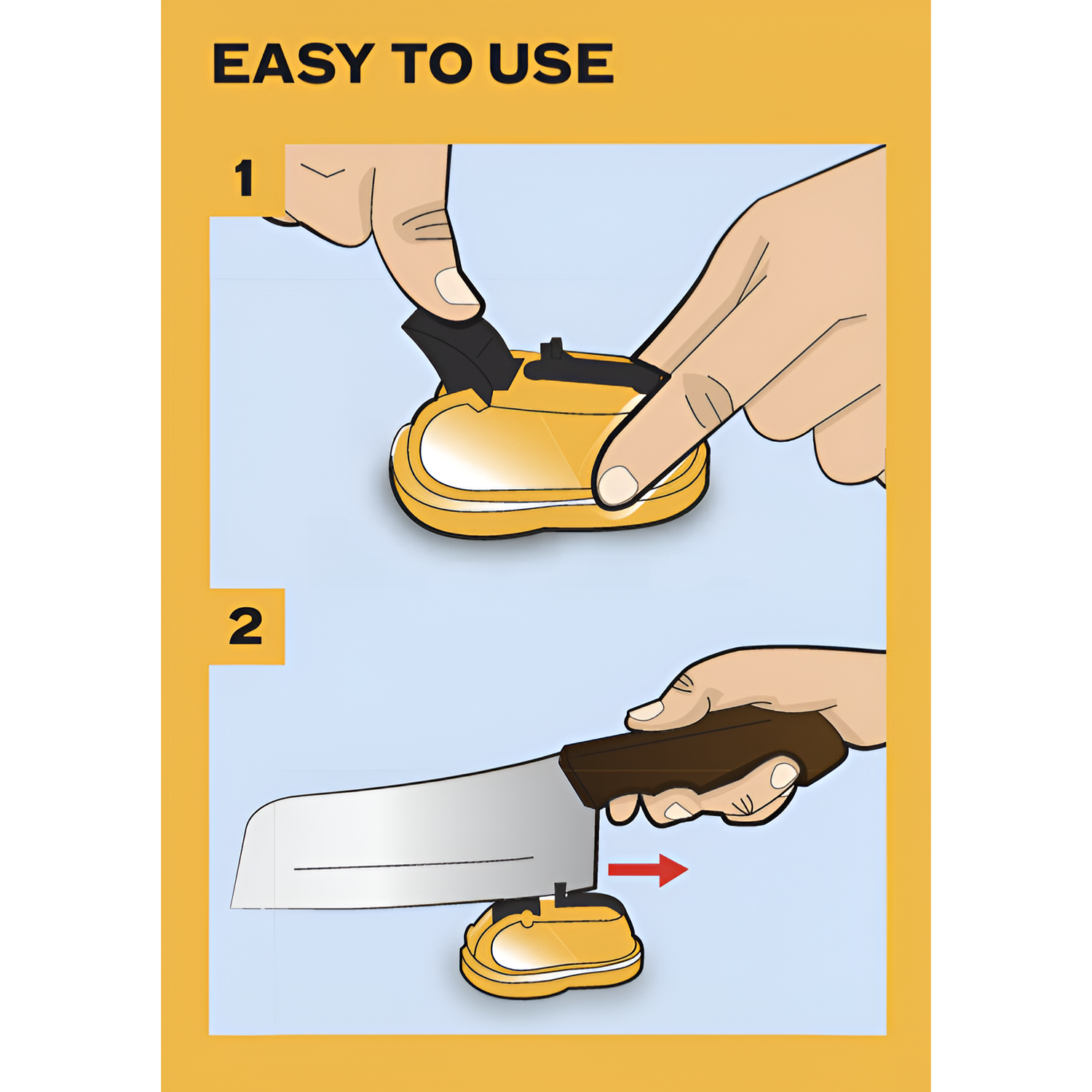 EASY TO USE

1

2