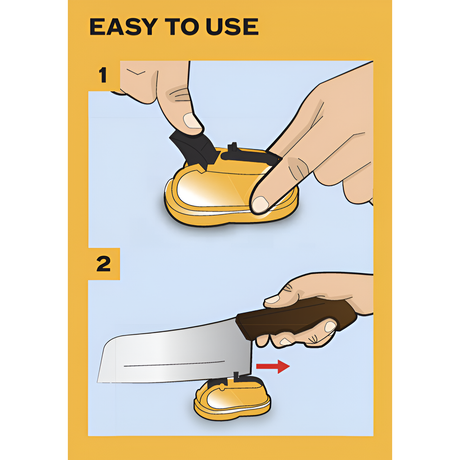 EASY TO USE

1

2