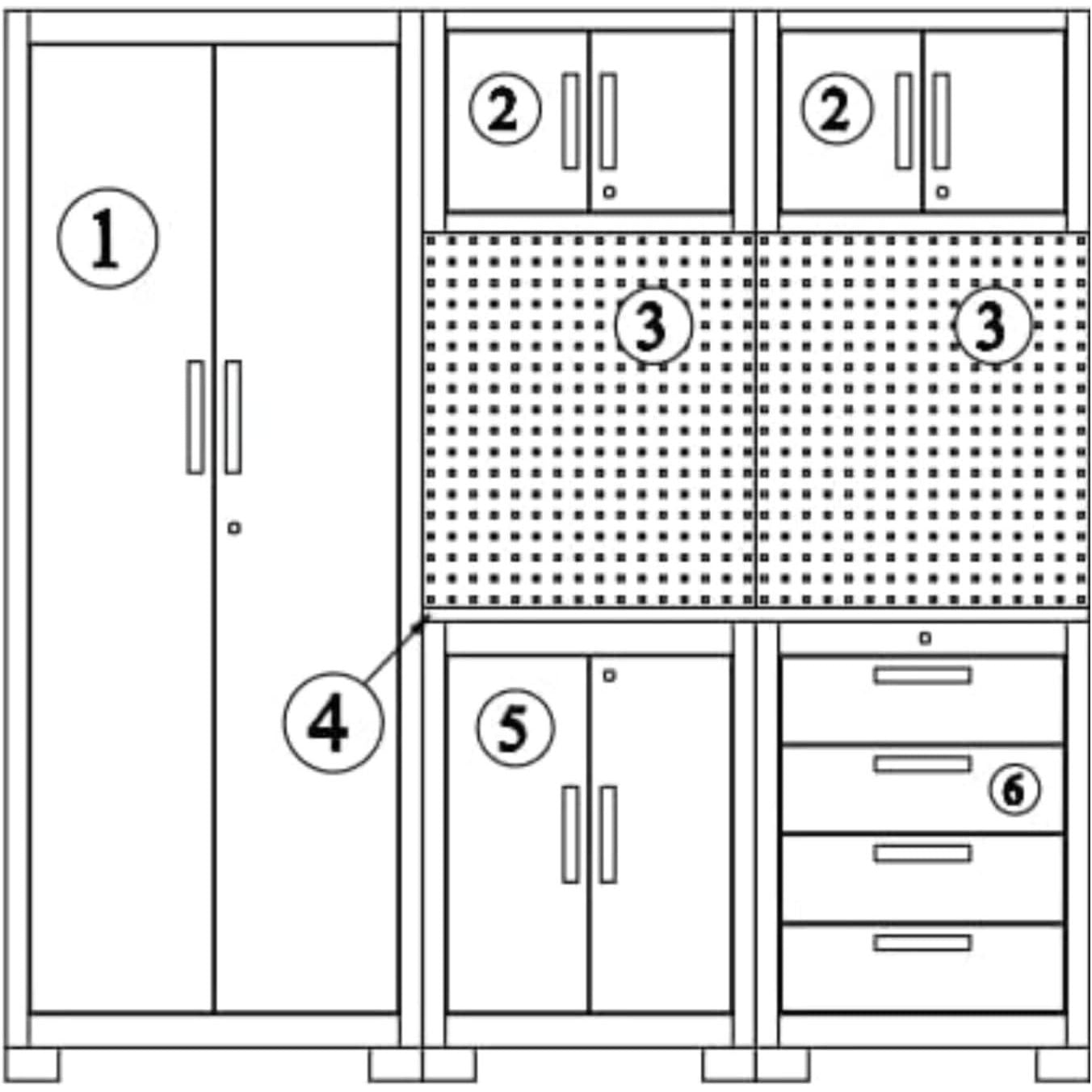 1
2
2
3
3
4
5
6