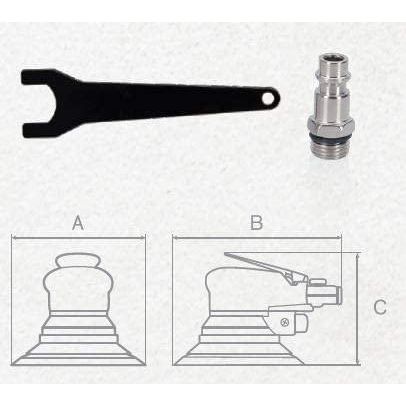 A

B

C