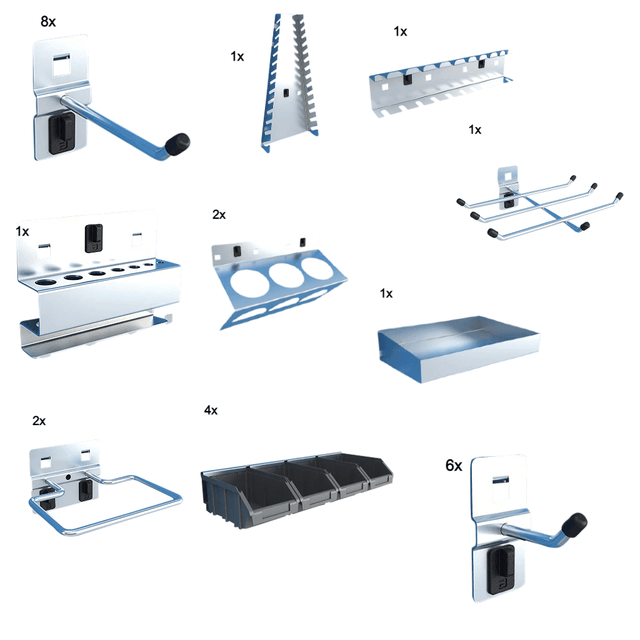 8x

1x

1x

1x

1x

2x

1x

2x

4x

6x