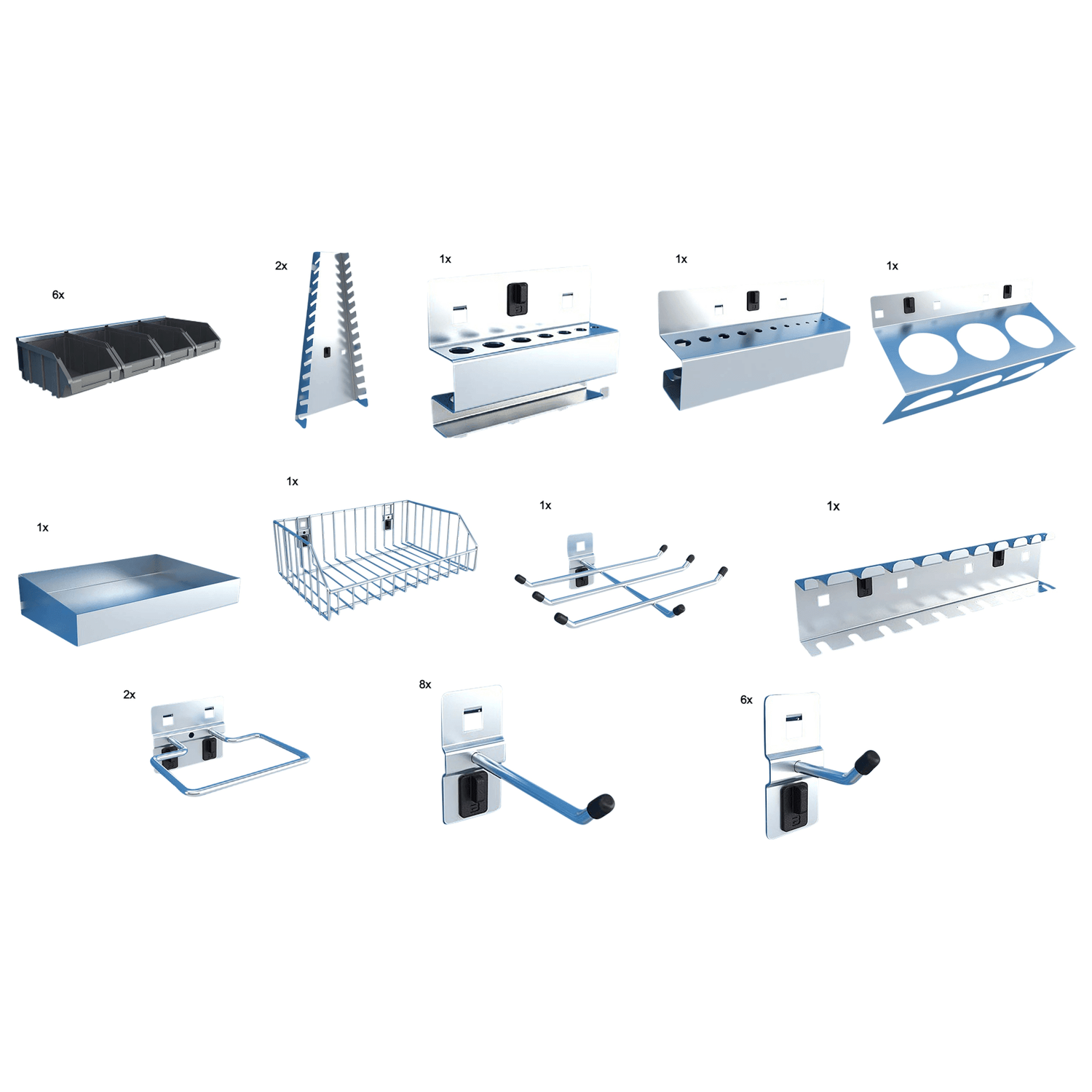 6x

2x

1x

1x

1x

1x

1x

1x

1x

2x

8x

6x