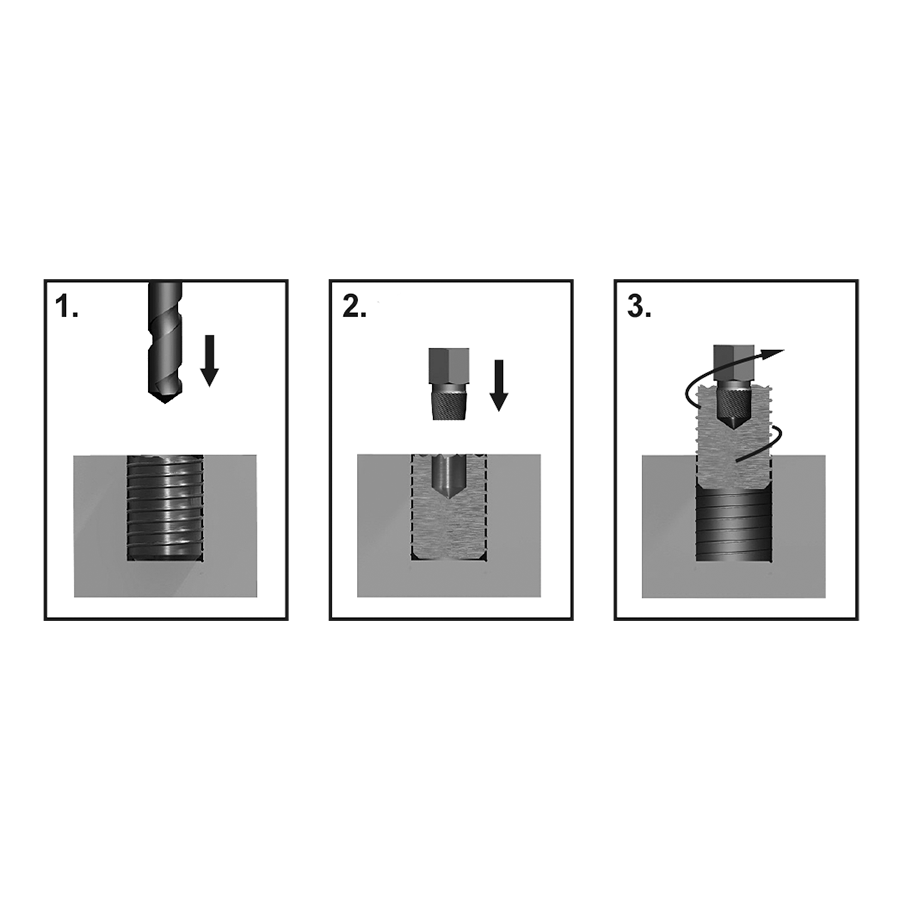 1.

2.

3.