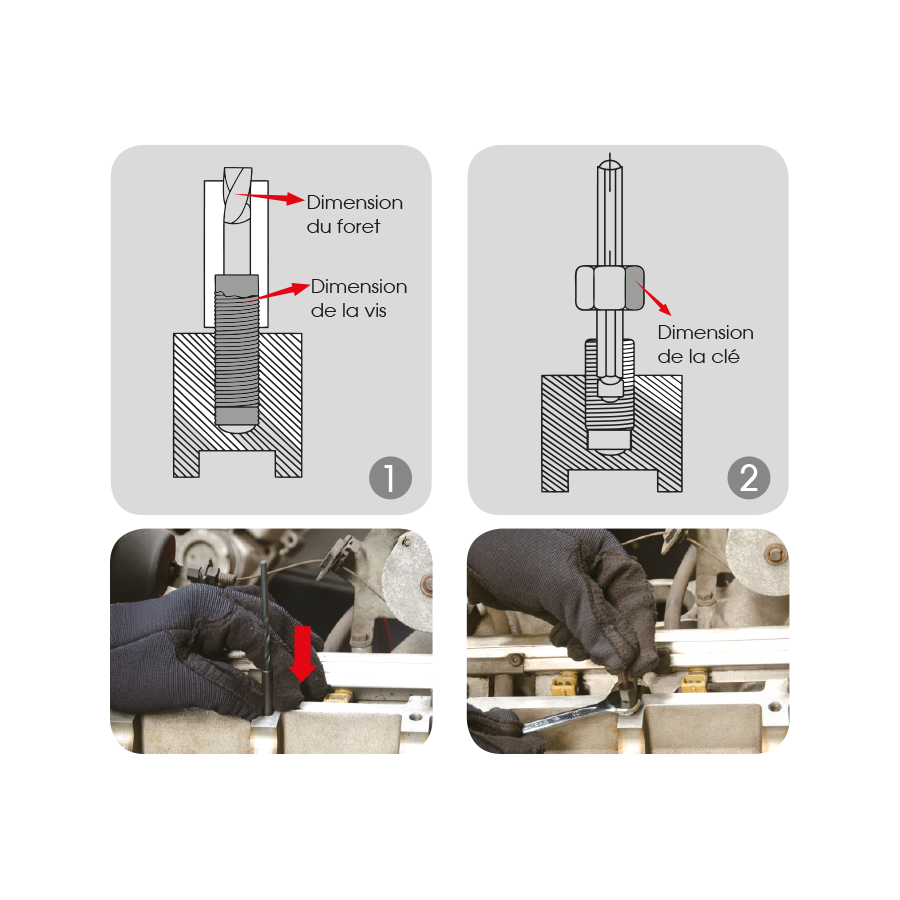 Dimension du foret

Dimension de la vis

1

Dimension de la clé

2