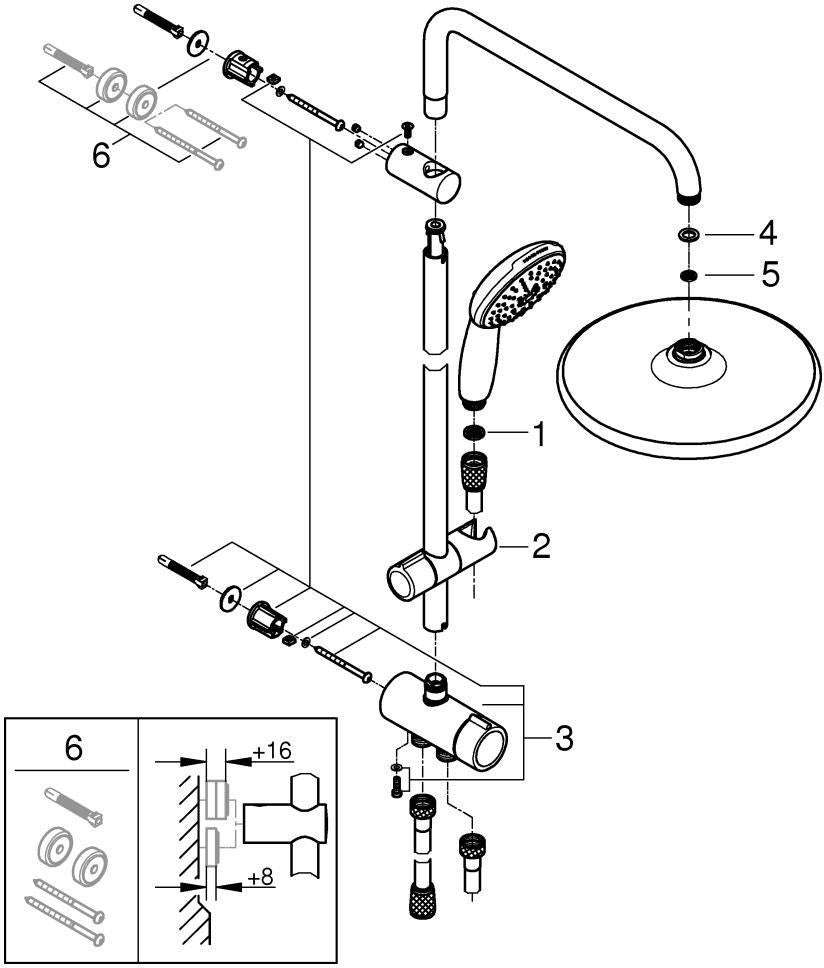 6

4

5

1

2

3

6

+16

+8