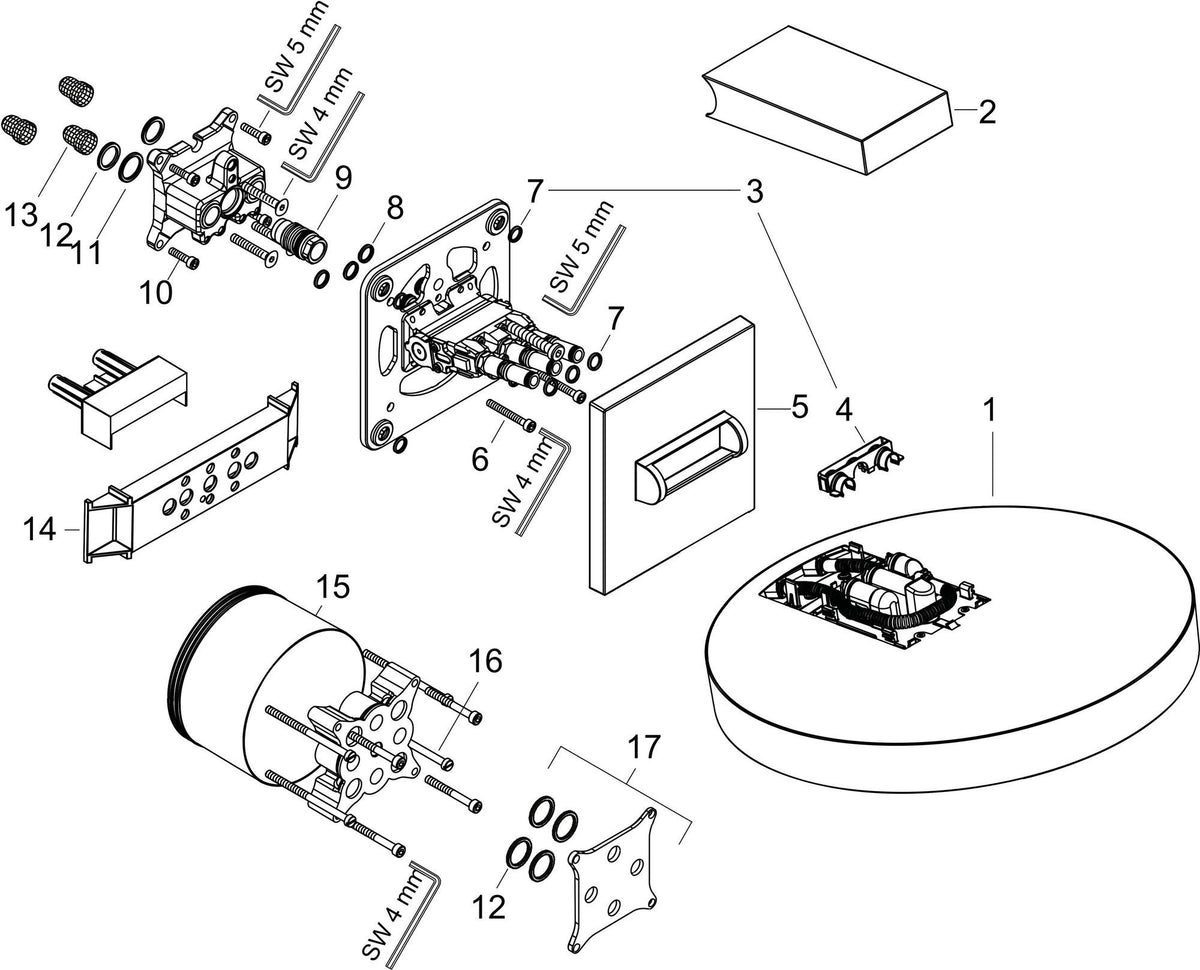 SW 5 mm
SW 4 mm
2
13
12
11
9
8
7
3
10
SW 5 mm
7
5
4
1
6
SW 4 mm
14
15
16
17
12
SW 4 mm