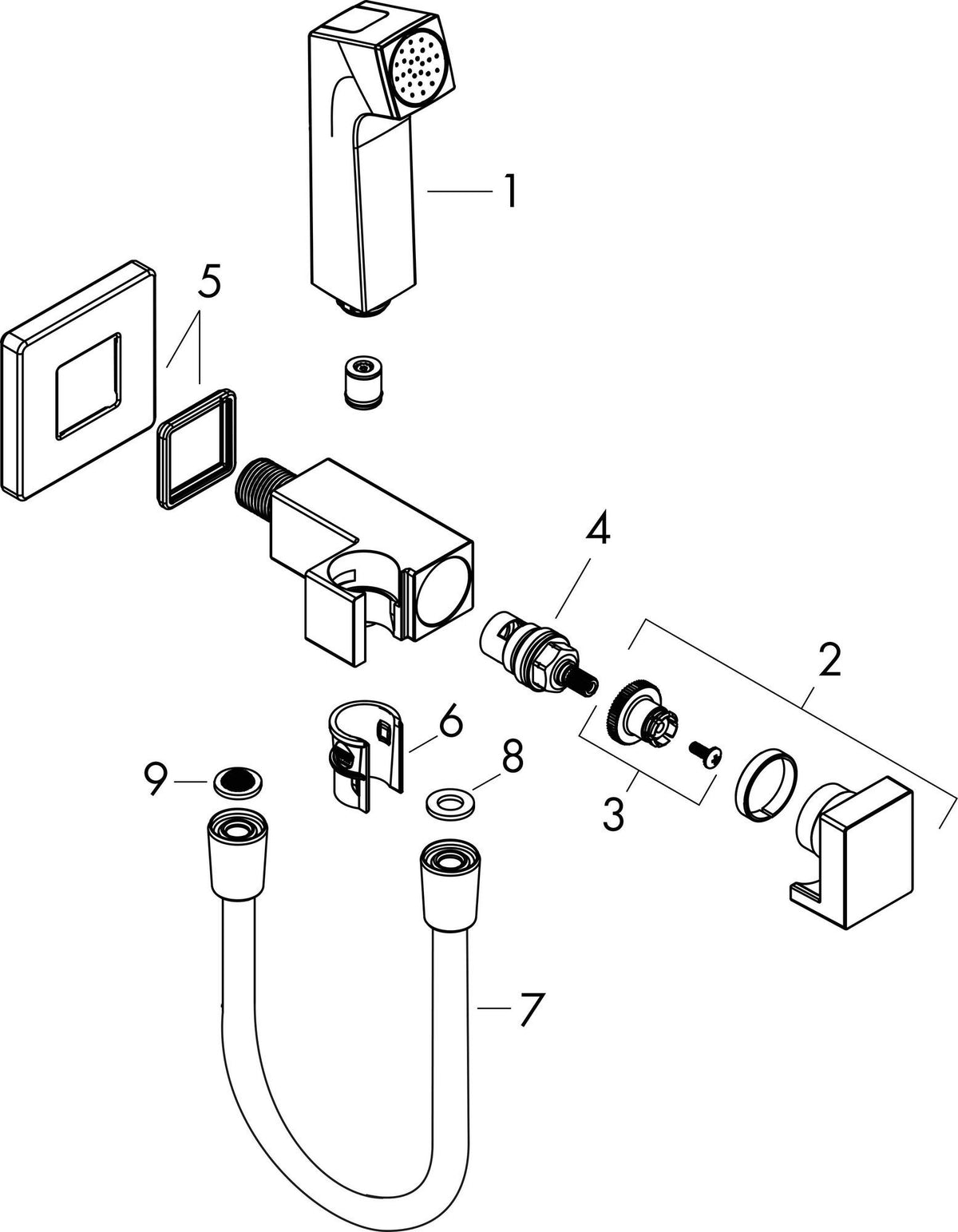 1
5
4
2
6
8
9
3
7