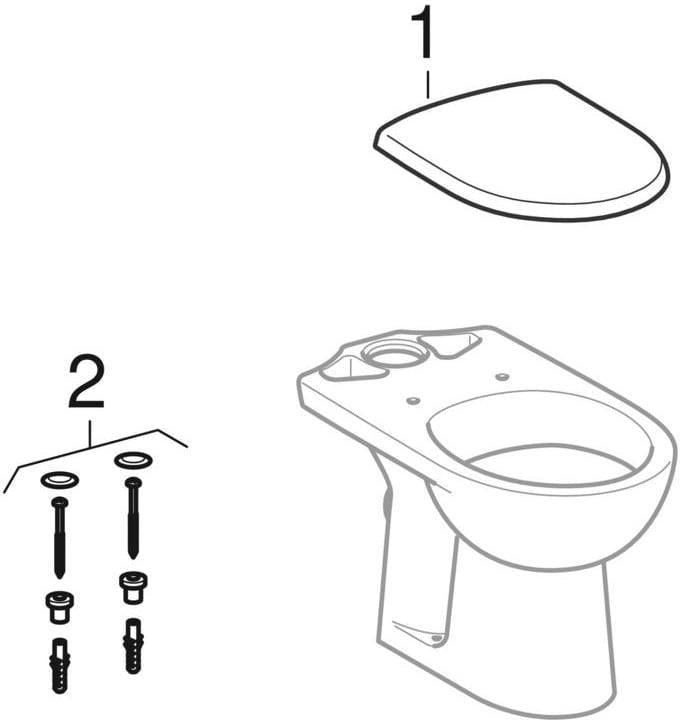 1

2