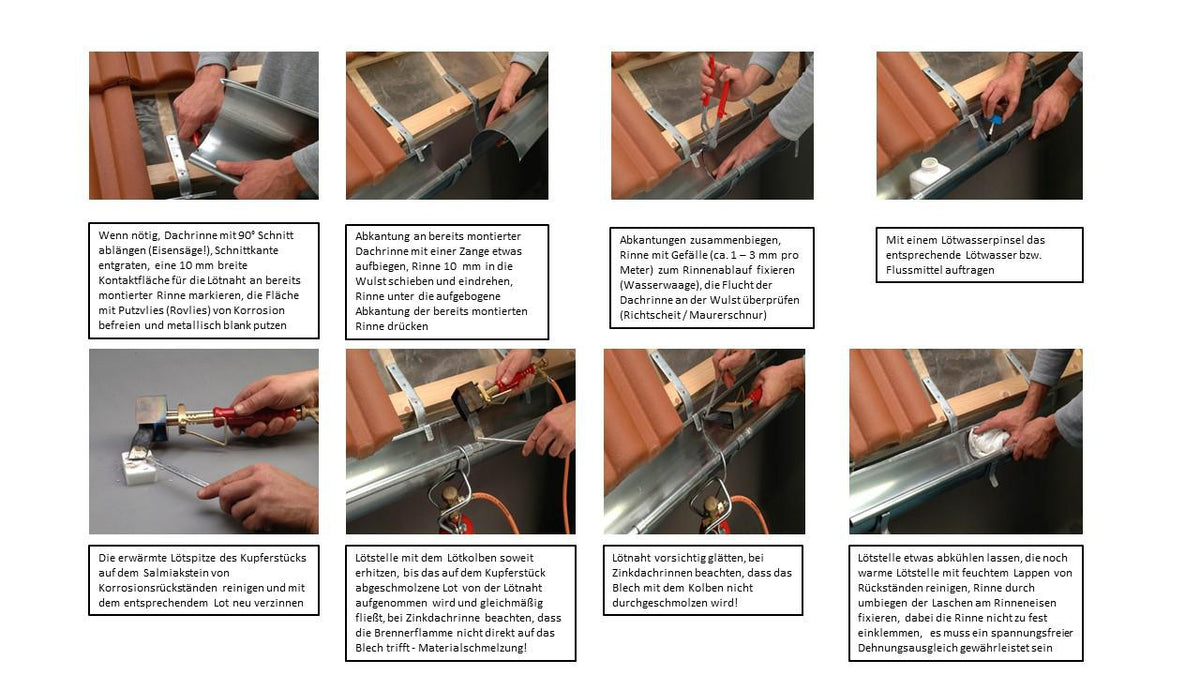 Wenn nötig, Dachrinne mit 90° Schnitt ablängen (Eisensäge!), Schnittkante entgraten, eine 10 mm breite Kontaktfläche für die Lötnaht an bereits montierter Rinne markieren, die Fläche mit Putzvlies (Rovlies) von Korrosion befreien und metallisch blank putzen

Abkantung an bereits montierter Dachrinne mit einer Zange etwas aufbiegen, Rinne 10 mm in die Wulst schieben und eindrehen, Rinne unter die aufgebogene Abkantung der bereits montierten Rinne drücken

Abkantungen zusammenbiegen, Rinne mit Gefälle (ca. 1 – 3 mm pro Meter) zum Rinnenablauf fixieren (Wasserwaage), die Flucht der Dachrinne an der Wulst überprüfen (Richtscheit / Maurerschnur)

Mit einem Lötwasserpinsel das entsprechende Lötwasser bzw. Flussmittel auftragen

Die erwärmte Lötspitze des Kupferstücks auf dem Salmiakstein von Korrosionsrückständen reinigen und mit dem entsprechendem Lot neu verzinnen

Lötstelle mit dem Lötkolben soweit erhitzen, bis das auf dem Kupferstück abgeschmolzene Lot von der Lötnaht aufgenommen wird und gleichmäßig fließt, bei Zinkdachrinne beachten, dass die Brennerflamme nicht direkt auf das Blech trifft - Materialschmelzung!

Lötnaht vorsichtig glätten, bei Zinkdachrinnen beachten, dass das Blech mit dem Kolben nicht durchgeschmolzen wird!

Lötstelle etwas abkühlen lassen, die noch warme Lötstelle mit feuchtem Lappen von Rückständen reinigen, Rinne durch umbiegen der Laschen am Rinneneisen fixieren, dabei die Rinne nicht zu fest einklemmen, es muss ein spannungsfreier Dehnungsausgleich gewährleistet sein