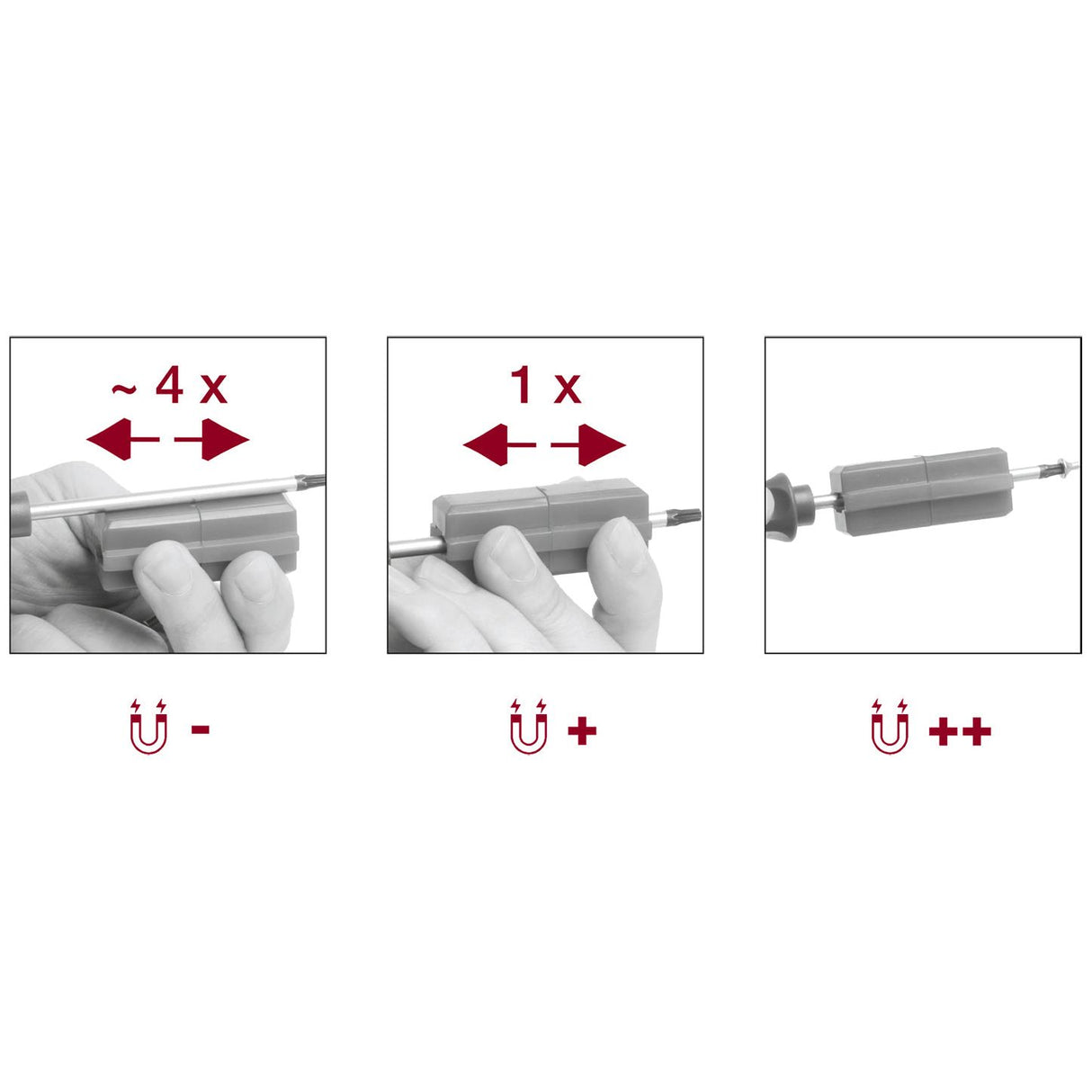 ~ 4 x

1 x

-

+

++