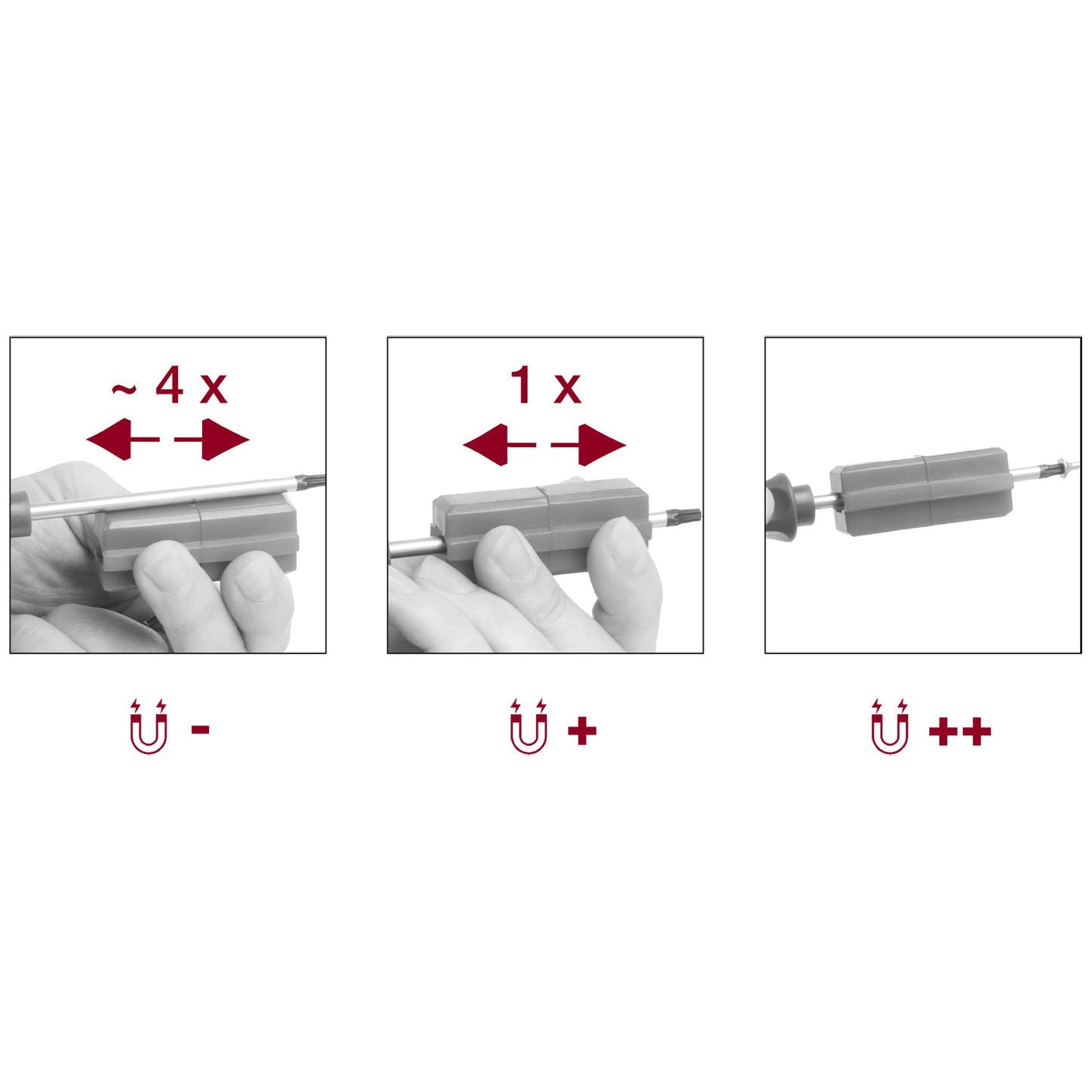 ~ 4 x

1 x

-

+

++