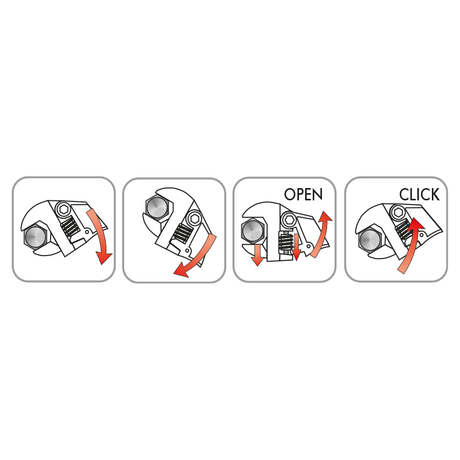 OPEN

CLICK