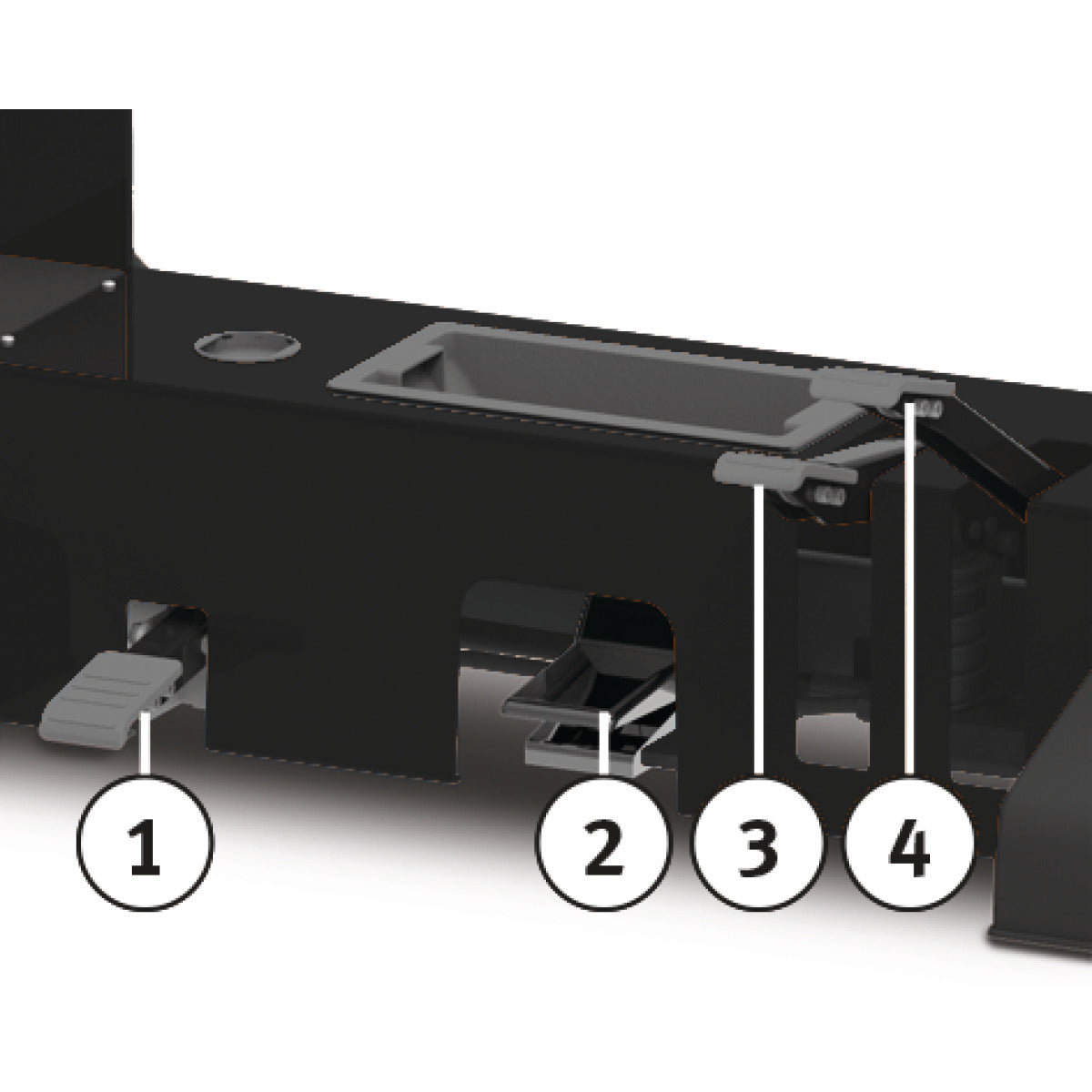 1
2
3
4