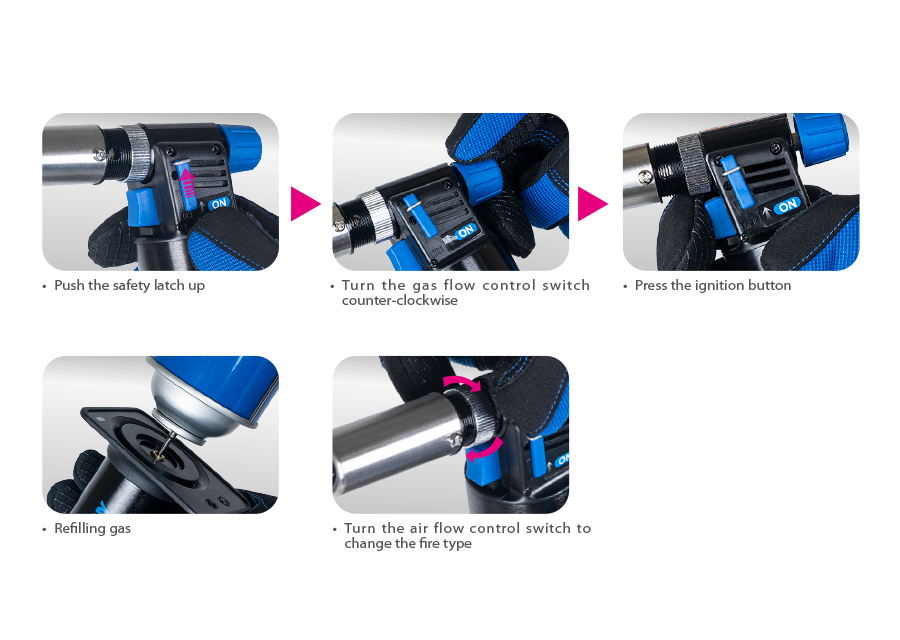 ON

• Push the safety latch up

ON

• Turn the gas flow control switch counter-clockwise

ON

• Press the ignition button

• Refilling gas

ON

• Turn the air flow control switch to change the fire type