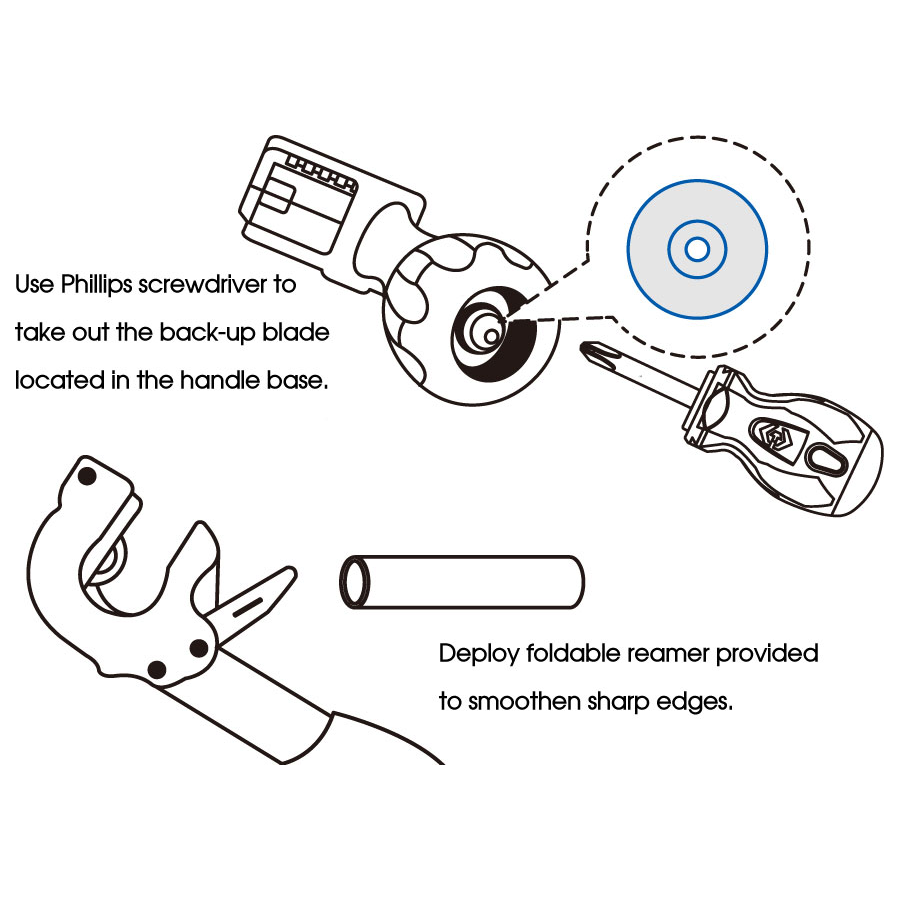 Use Phillips screwdriver to take out the back-up blade located in the handle base.

Deploy foldable reamer provided to smoothen sharp edges.