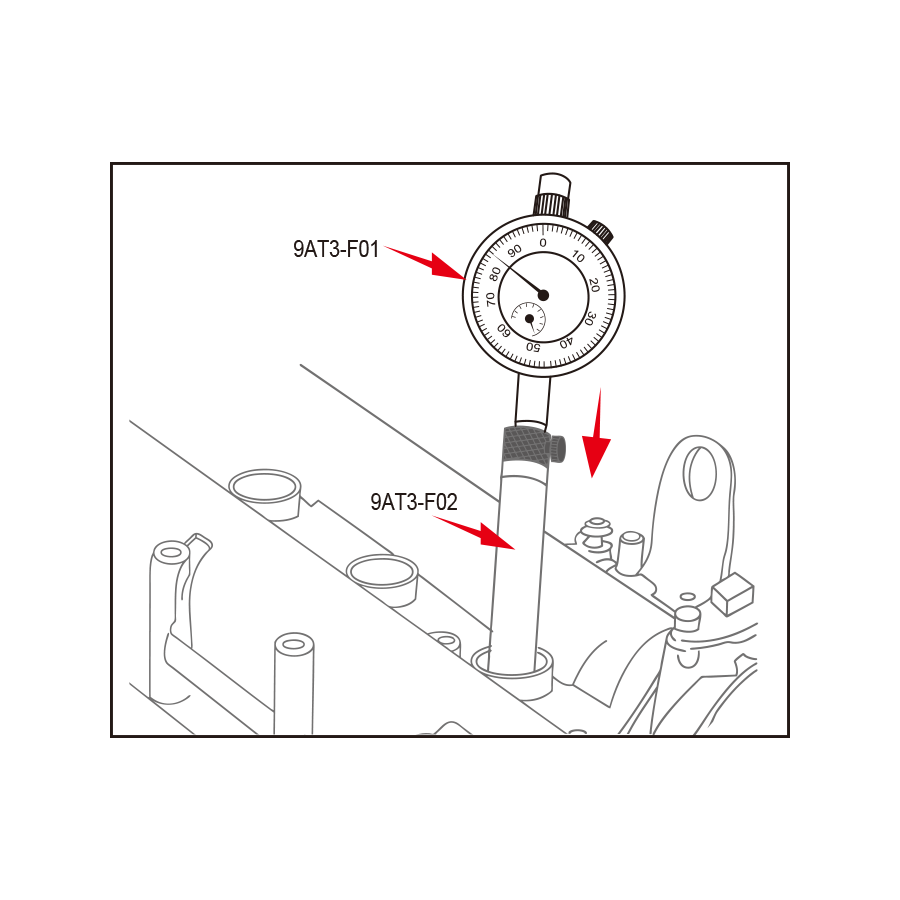 9AT3-F01

0
10
20
30
40
50
60
70
80
90

9AT3-F02