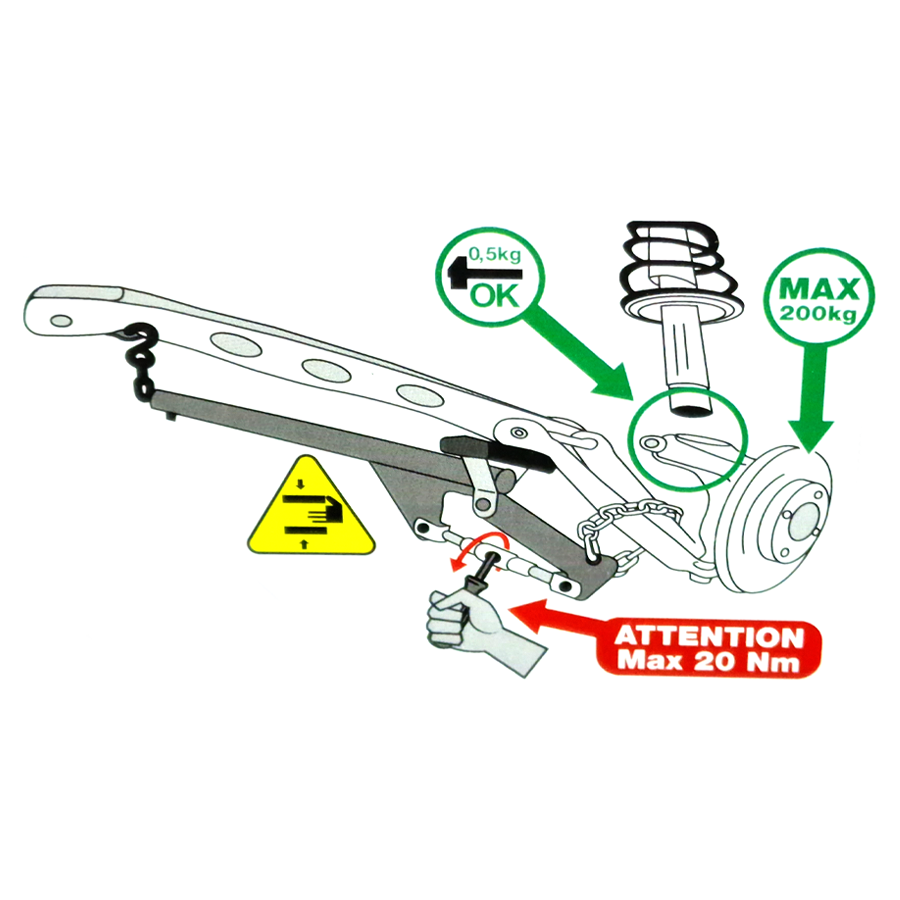 0,5kg
OK

MAX
200kg

ATTENTION
Max 20 Nm