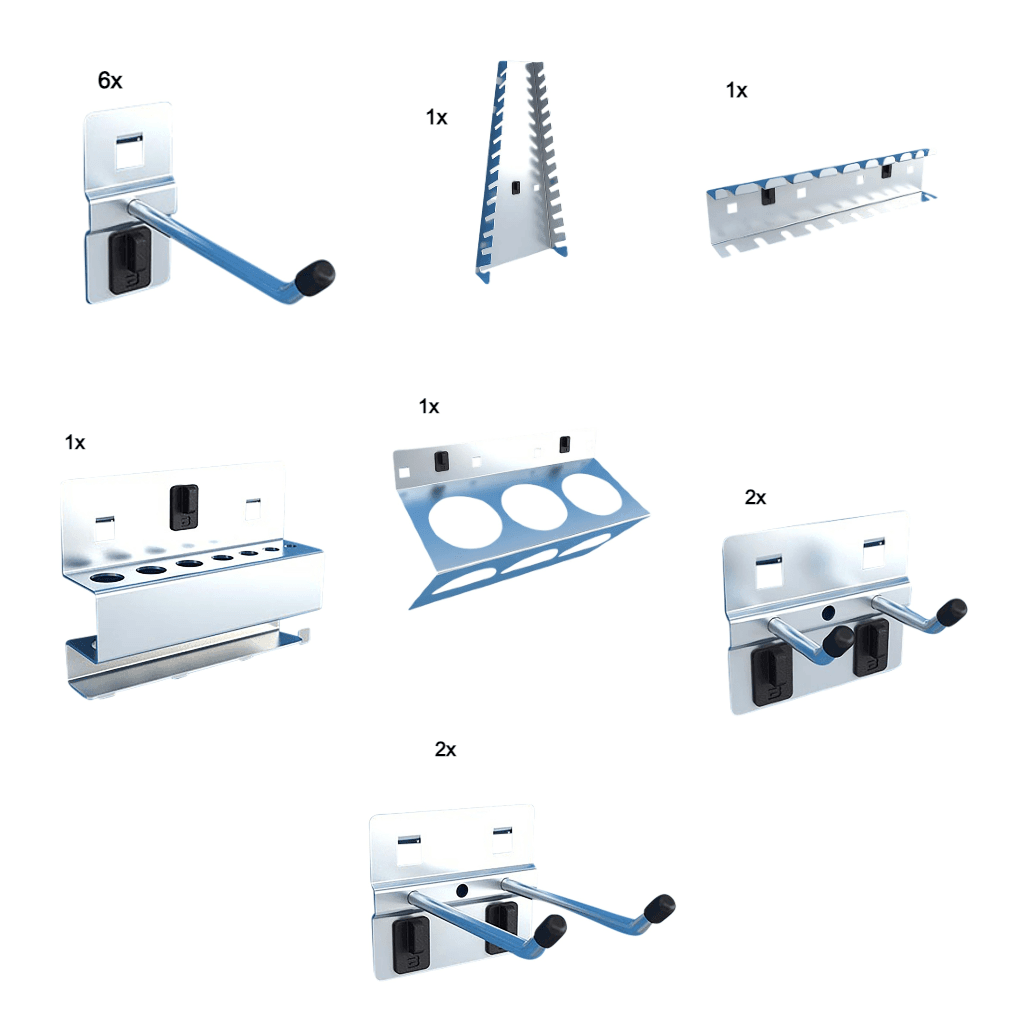 6x

1x

1x

1x

1x

2x

2x