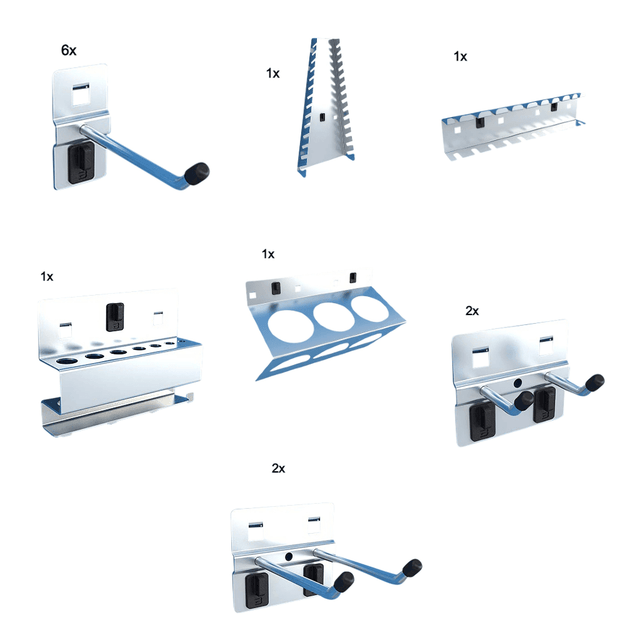 6x

1x

1x

1x

1x

2x

2x